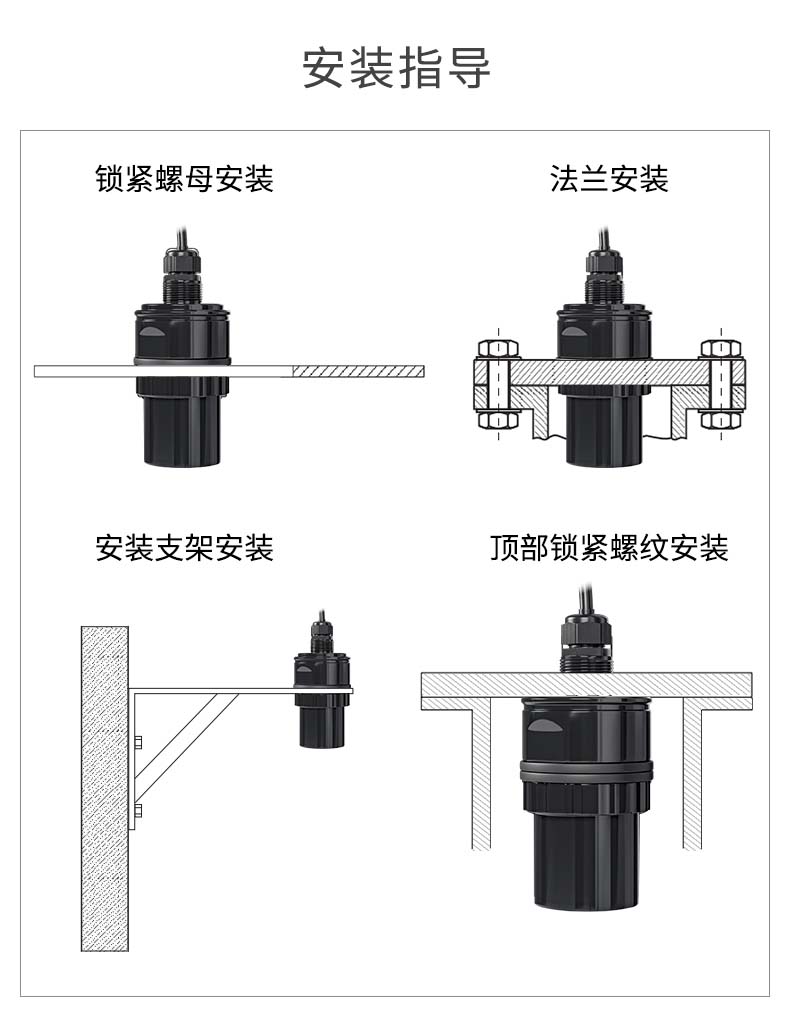 安装指导

锁紧螺母安装

法兰安装

安装支架安装

顶部锁紧螺纹安装