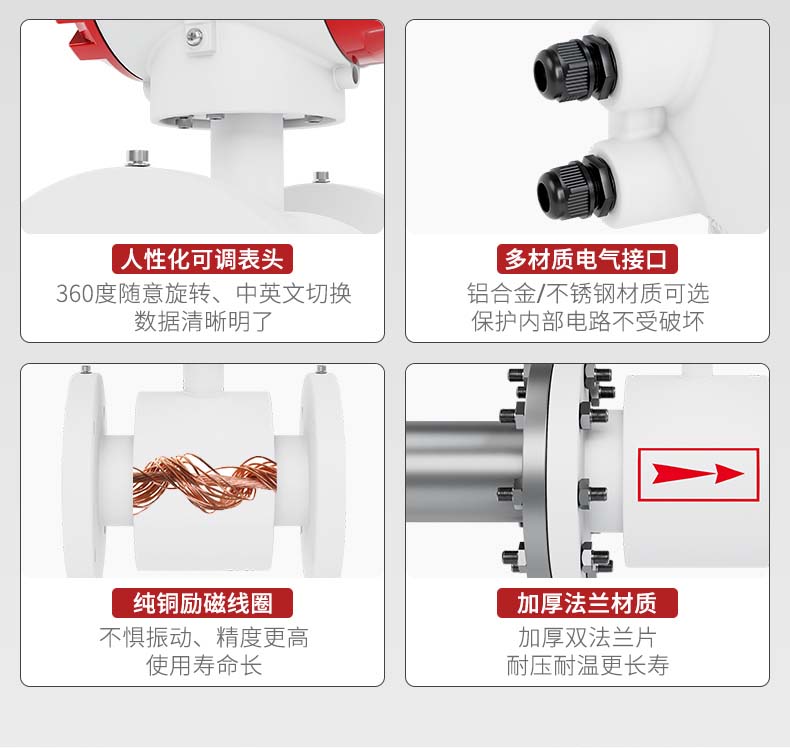 人性化可调表头

360度随意旋转、中英文切换
数据清晰明了

多材质电气接口

铝合金/不锈钢材质可选
保护内部电路不受破坏

纯铜励磁线圈

不惧振动、精度更高
使用寿命长

加厚法兰材质

加厚双法兰片
耐压耐温更长寿