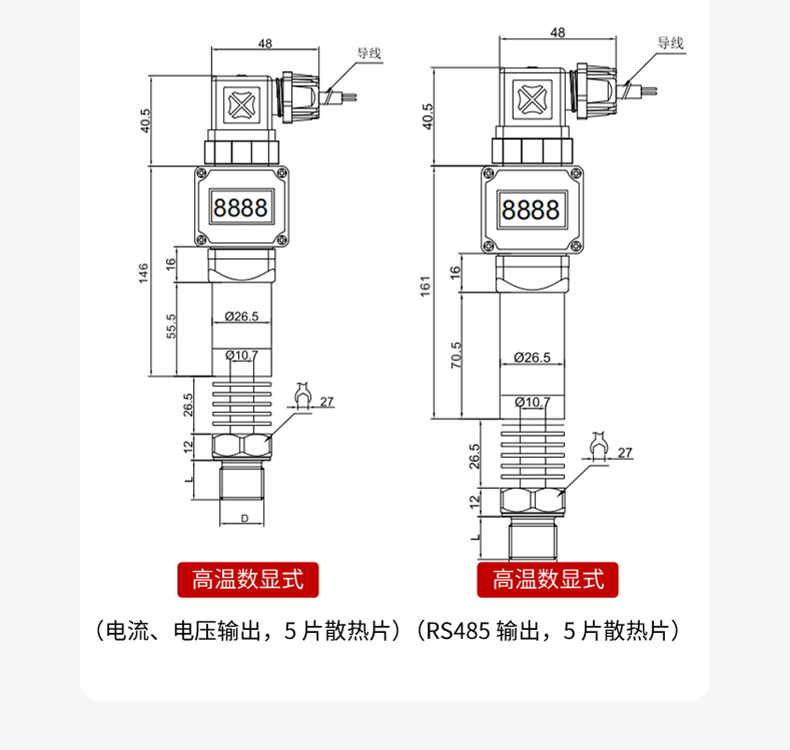 48
导线
40.5
8888
146
16
55.5
Ø26.5
Ø10.7
26.5
27
12
L
D
高温数显式
（电流、电压输出，5 片散热片）

48
导线
40.5
8888
161
16
70.5
Ø26.5
Ø10.7
26.5
27
12
L
高温数显式
（RS485 输出，5 片散热片）