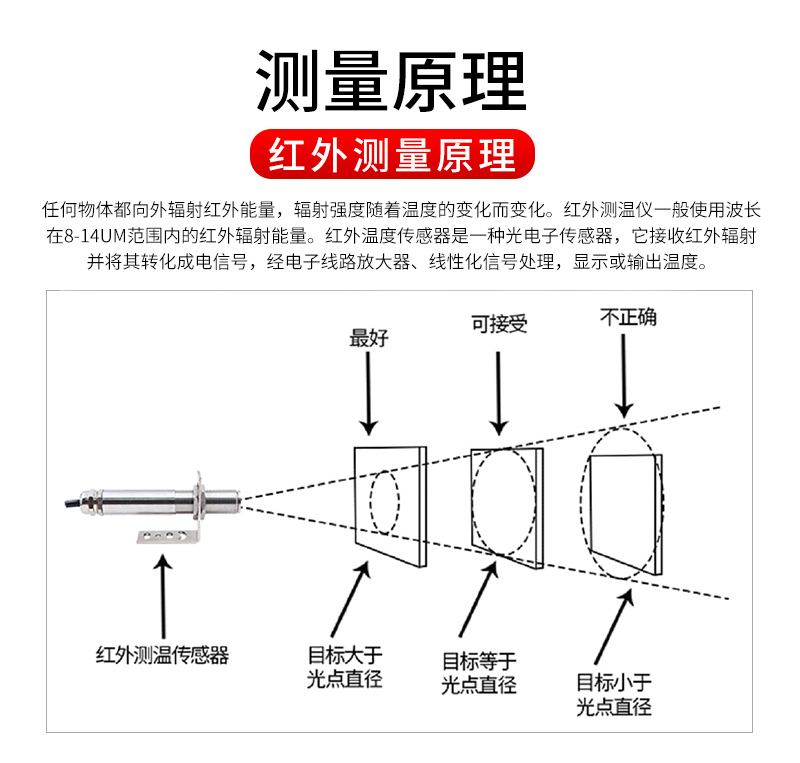 测量原理

红外测量原理

任何物体都向外辐射红外能量，辐射强度随着温度的变化而变化。红外测温仪一般使用波长在8-14UM范围内的红外辐射能量。红外温度传感器是一种光电子传感器，它接收红外辐射并将其转化成电信号，经电子线路放大器、线性化信号处理，显示或输出温度。

最好

可接受

不正确

红外测温传感器

目标大于光点直径

目标等于光点直径

目标小于光点直径