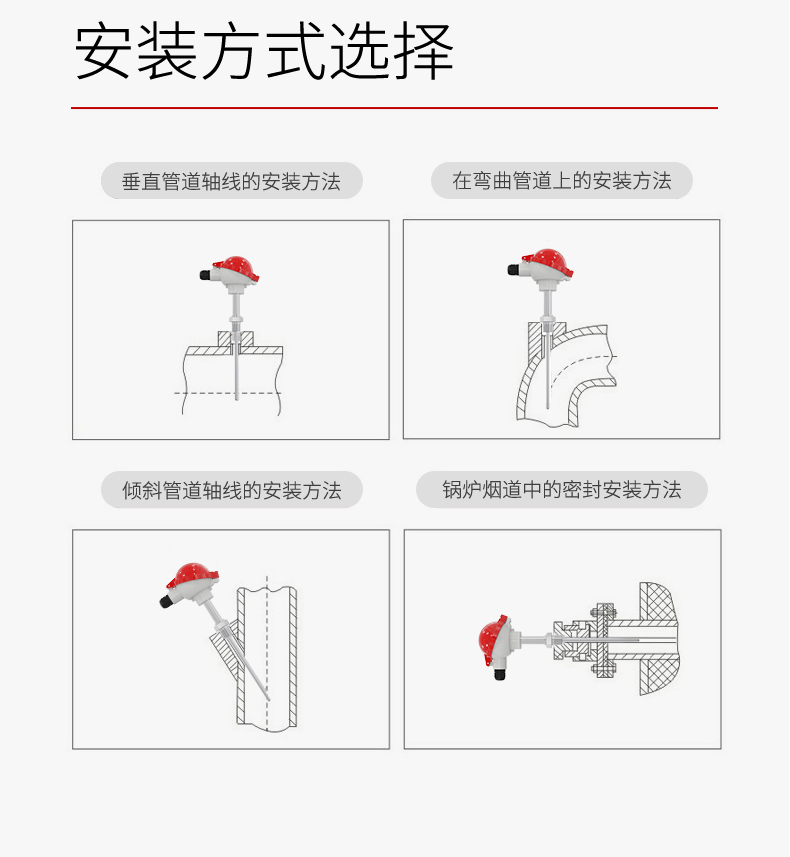 安装方式选择

垂直管道轴线的安装方法

在弯曲管道上的安装方法

倾斜管道轴线的安装方法

锅炉烟道中的密封安装方法