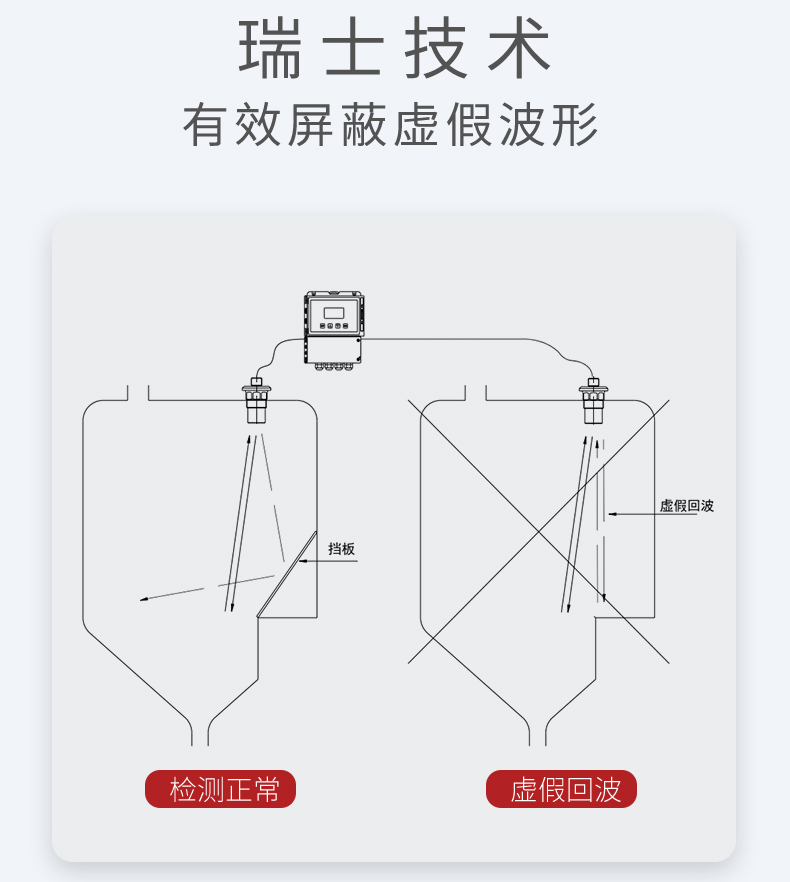 瑞士技术

有效屏蔽虚假波形

挡板

虚假回波

检测正常

虚假回波