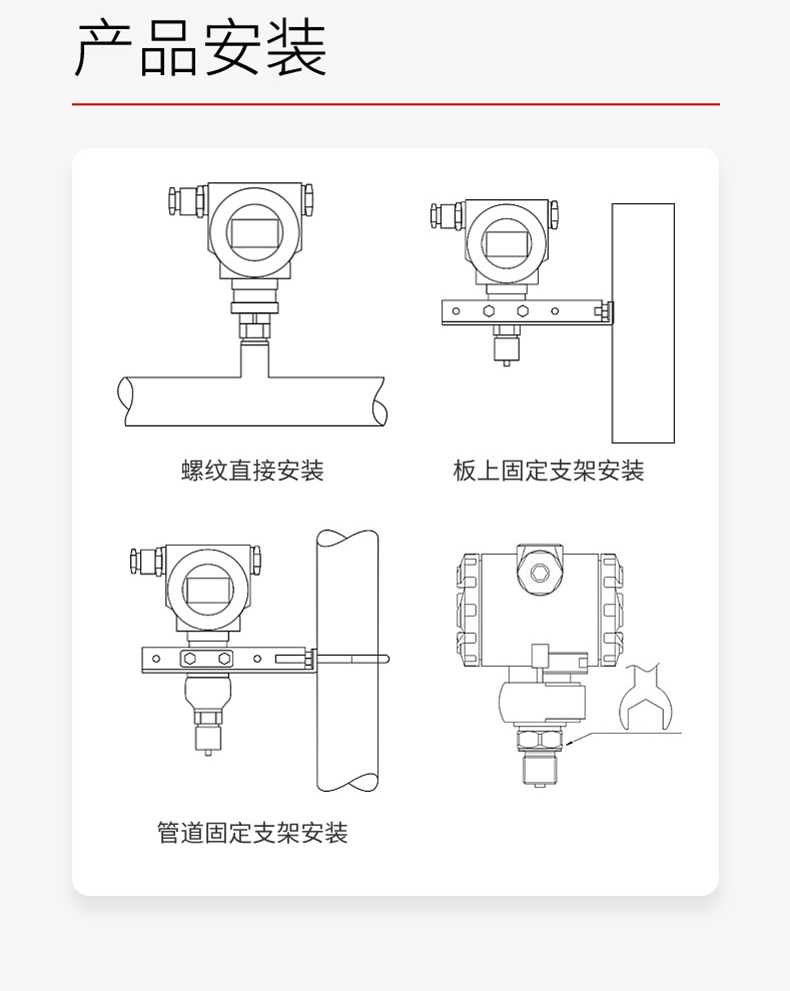 产品安装

螺纹直接安装

板上固定支架安装

管道固定支架安装