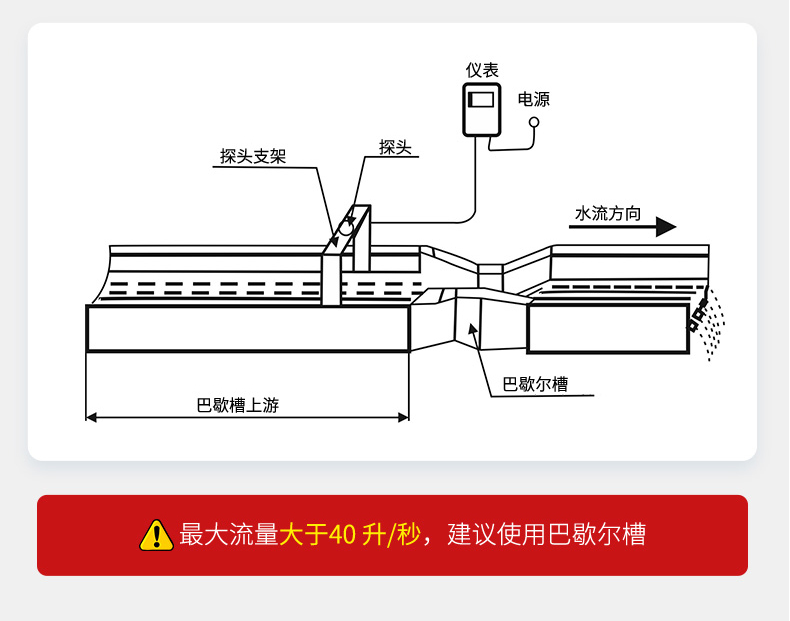 仪表

电源

探头支架

探头

水流方向

巴歇尔槽

巴歇槽上游

最大流量大于40 升/秒，建议使用巴歇尔槽