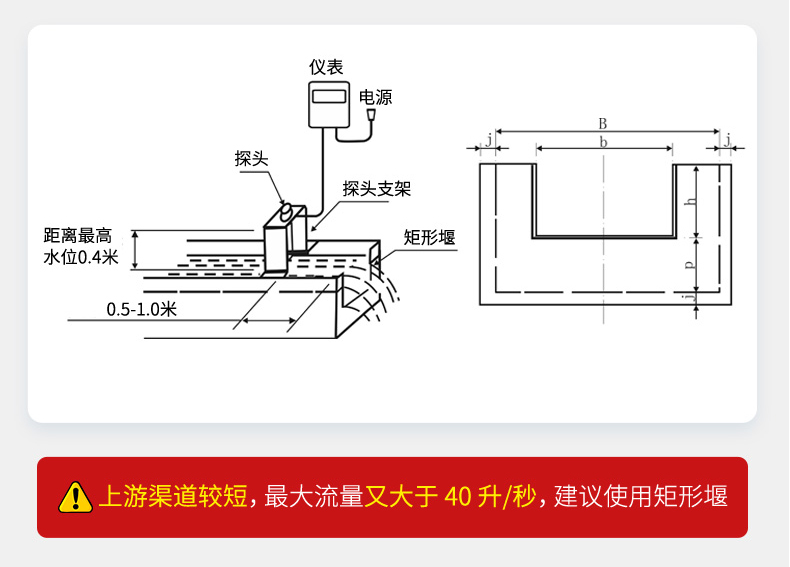 仪表

电源

探头

探头支架

距离最高水位0.4米

矩形堰

0.5-1.0米

B

j

b

j

h

p

j

上游渠道较短，最大流量又大于 40 升/秒，建议使用矩形堰